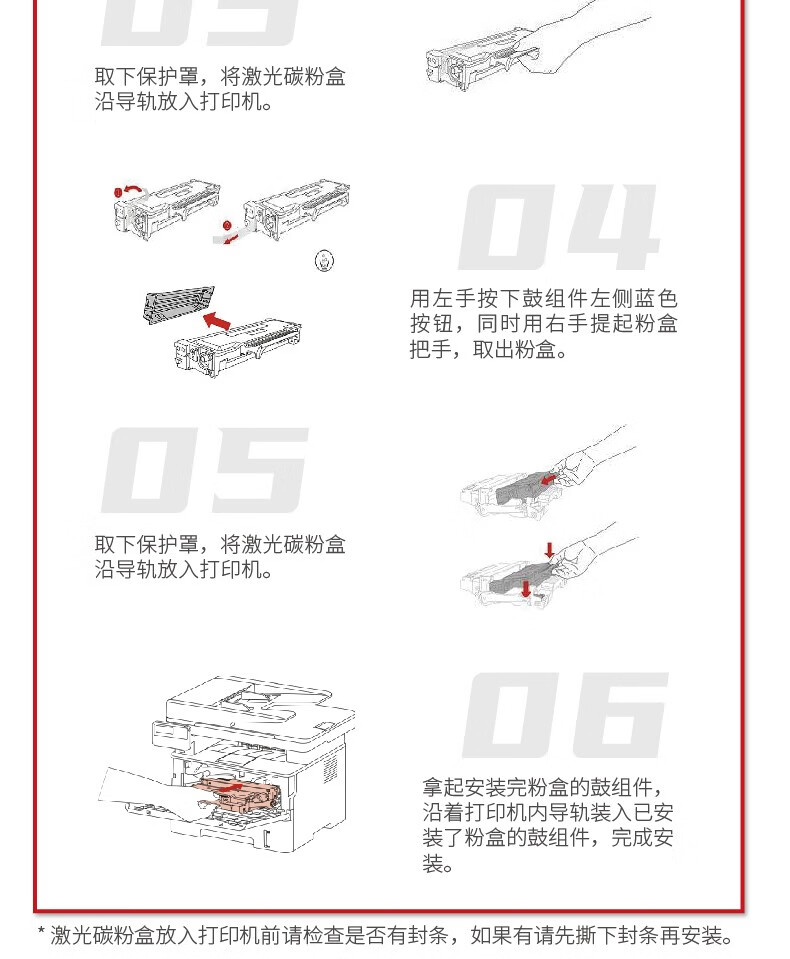 03

取下保护罩，将激光碳粉盒沿导轨放入打印机。

04

用左手按下鼓组件左侧蓝色按钮，同时用右手提起粉盒把手，取出粉盒。

05

取下保护罩，将激光碳粉盒沿导轨放入打印机。

06

拿起安装完粉盒的鼓组件，沿着打印机内导轨装入已安装了粉盒的鼓组件，完成安装。

* 激光碳粉盒放入打印机前请检查是否有封条，如果有请先撕下封条再安装。